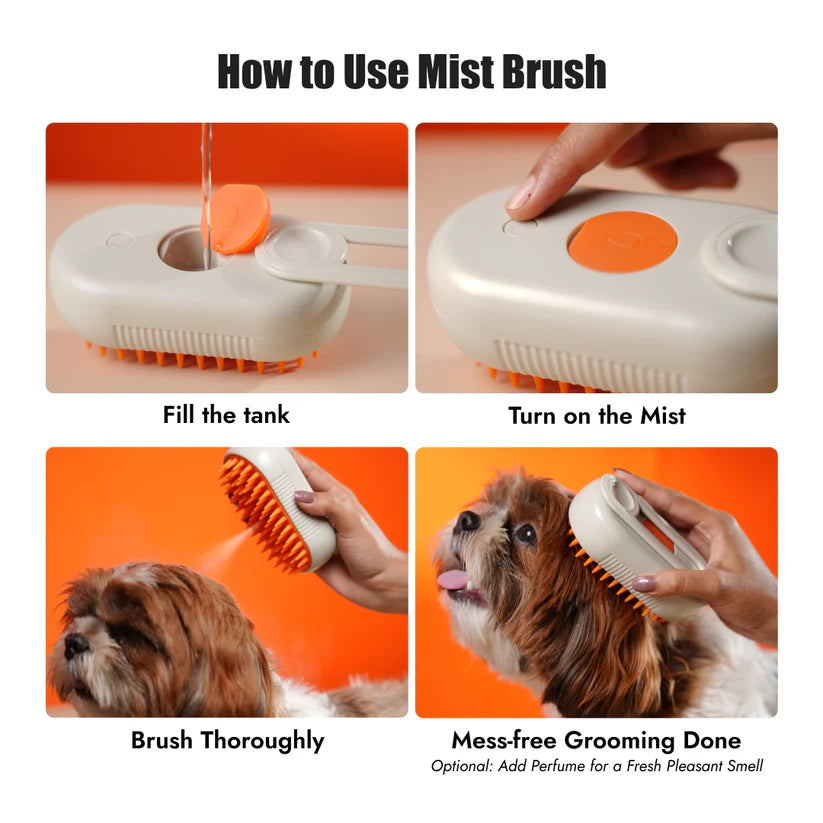 How to Use Mist Brush

Fill the tank

Turn on the Mist

Brush Thoroughly

Mess-free Grooming Done

Optional: Add Perfume for a Fresh Pleasant Smell